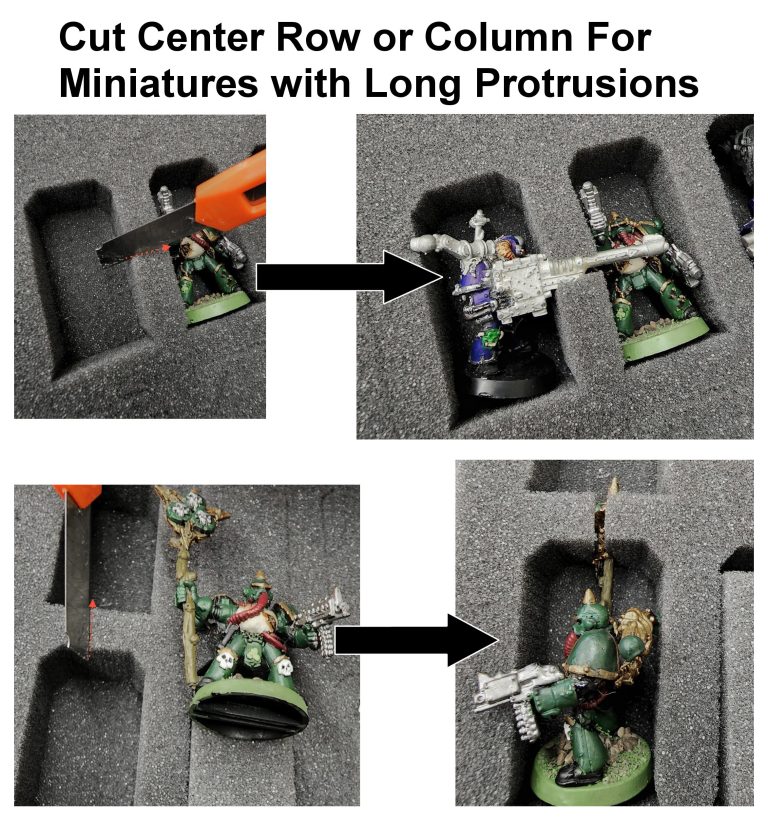 Cut Center Row or Column For Miniatures with Long Protrusions