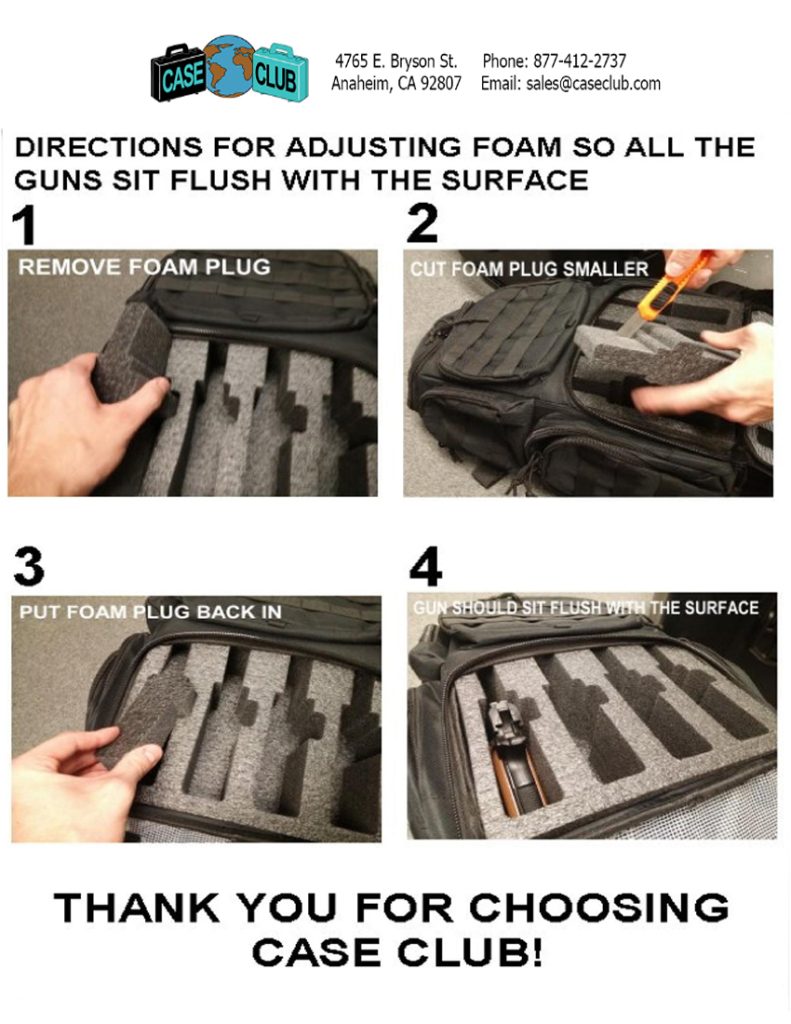 CASE CLUB

4765 E. Bryson St.
Anaheim, CA 92807

Phone: 877-412-2737
Email: sales@caseclub.com

DIRECTIONS FOR ADJUSTING FOAM SO ALL THE GUNS SIT FLUSH WITH THE SURFACE

1

REMOVE FOAM PLUG

2

CUT FOAM PLUG SMALLER

3

PUT FOAM PLUG BACK IN

4

GUN SHOULD SIT FLUSH WITH THE SURFACE

THANK YOU FOR CHOOSING CASE CLUB!