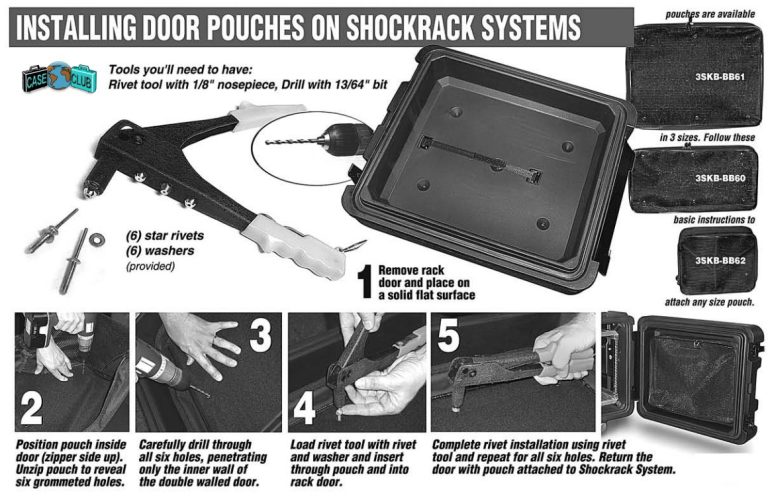 INSTALLING DOOR POUCHES ON SHOCKRACK SYSTEMS

CASE CLUB

Tools you'll need to have:
Rivet tool with 1/8" nosepiece, Drill with 13/64" bit

(6) star rivets
(6) washers
(provided)

1 Remove rack door and place on a solid flat surface

pouches are available

3SKB-BB61

in 3 sizes. Follow these

3SKB-BB60

basic instructions to

3SKB-BB62

attach any size pouch.

2 Position pouch inside door (zipper side up). Unzip pouch to reveal six grommeted holes.

3 Carefully drill through all six holes, penetrating only the inner wall of the double walled door.

4 Load rivet tool with rivet and washer and insert through pouch and into rack door.

5 Complete rivet installation using rivet tool and repeat for all six holes. Return the door with pouch attached to Shockrack System.