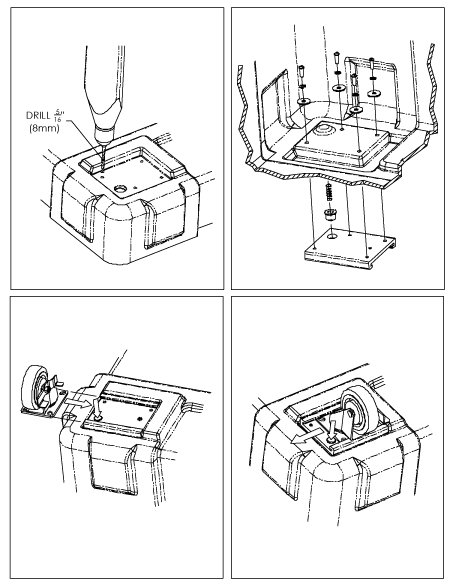 DRILL $\frac{5}{16}$"
(8mm)